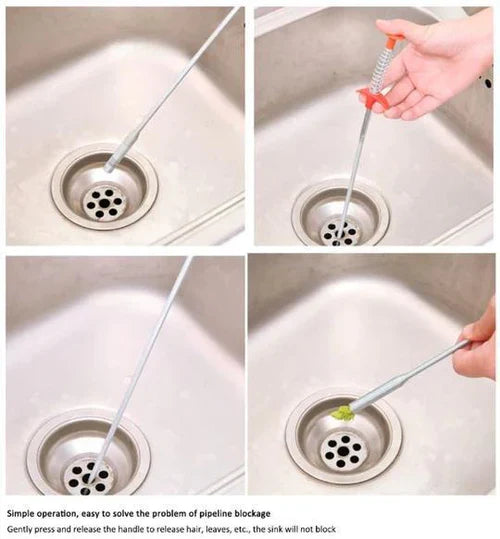 Simple operation, easy to solve the problem of pipeline blockage

Gently press and release the handle to release hair, leaves, etc., the sink will not block